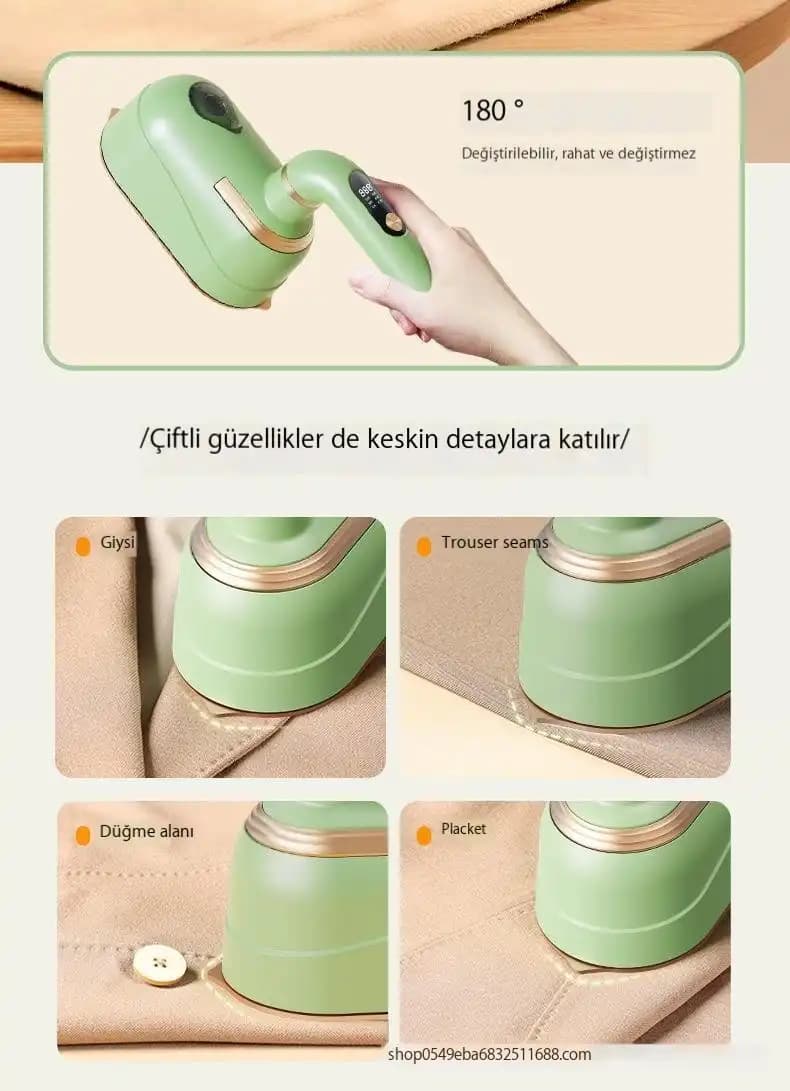 180 °

Değiştirilebilir, rahat ve değiştirmez

/Çiftli güzellikler de keskin detaylara katılır/

Giysi

Trouser seams

Düğme alanı

Placket

shop0549eba6832511688.com