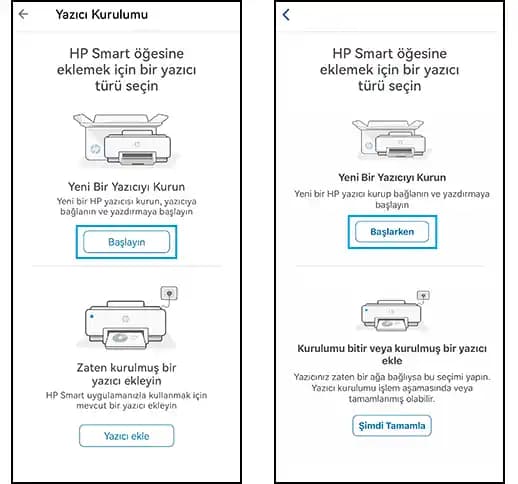 Yazıcı Kurulumu

HP Smart öğesine eklemek için bir yazıcı türü seçin

Yeni Bir Yazıcıyı Kurun

Yeni bir HP yazıcısı kurun, yazıcıya bağlanın ve yazdırmaya başlayın

Başlayın

Zaten kurulmuş bir yazıcı ekleyin

HP Smart uygulamanızla kullanmak için mevcut bir yazıcı ekleyin

Yazıcı ekle

HP Smart öğesine eklemek için bir yazıcı türü seçin

Yeni Bir Yazıcıyı Kurun

Yeni bir HP yazıcı kurup bağlanın ve yazdırmaya başlayın

Başlarken

Kurulumu bitir veya kurulmuş bir yazıcı ekle

Yazıcınız zaten bir ağa bağlıysa bu seçimi yapın. Yazıcı kurulumu işlem aşamasında veya tamamlanmış olabilir.

Şimdi Tamamla